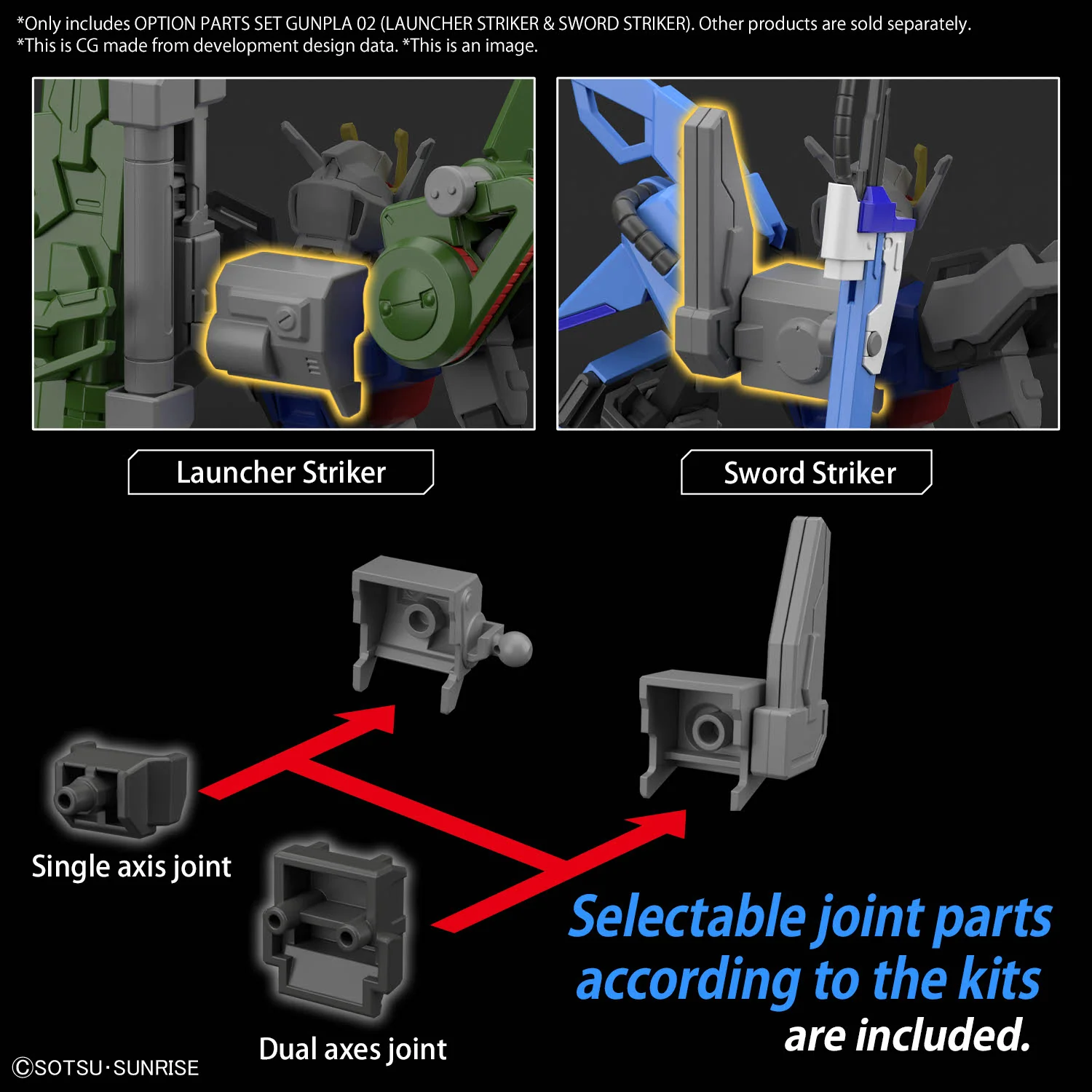 *Only includes OPTION PARTS SET GUNPLA 02 (LAUNCHER STRIKER & SWORD STRIKER). Other products are sold separately.
*This is CG made from development design data. *This is an image.

Launcher Striker

Sword Striker

Single axis joint

Dual axes joint

Selectable joint parts according to the kits are included.

©SOTSU·SUNRISE